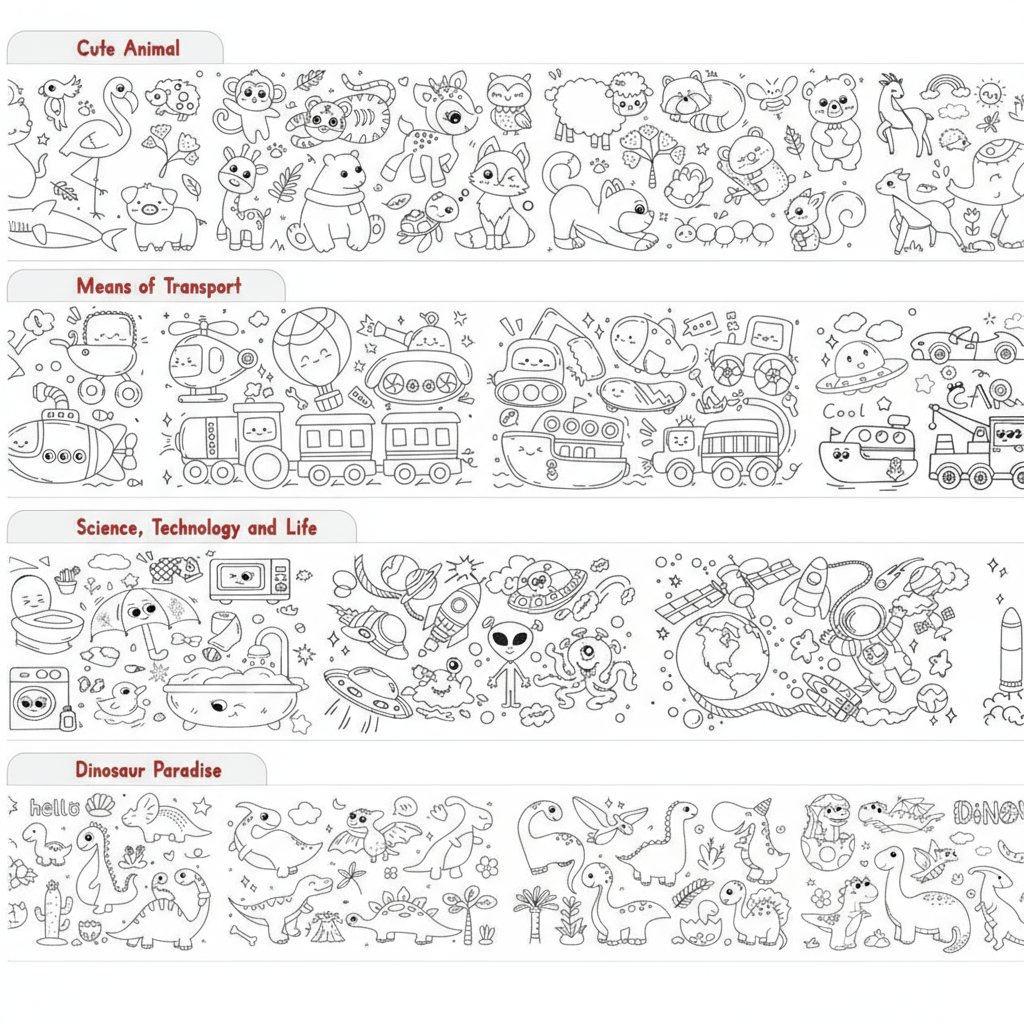 Cute Animal

Means of Transport

Cool

CAR

Science, Technology and Life

Dinosaur Paradise

hello

DINO