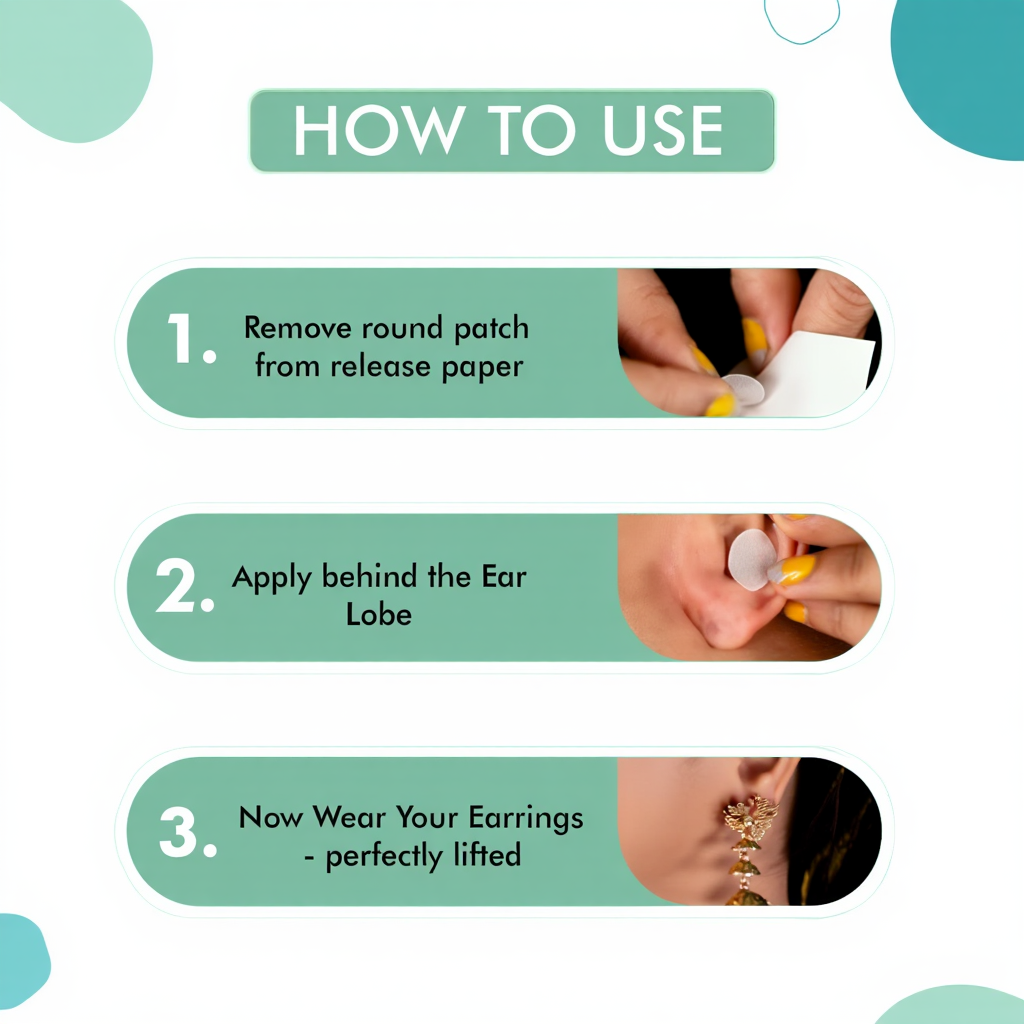 HOW TO USE

1. Remove round patch from release paper

2. Apply behind the Ear Lobe

3. Now Wear Your Earrings - perfectly lifted