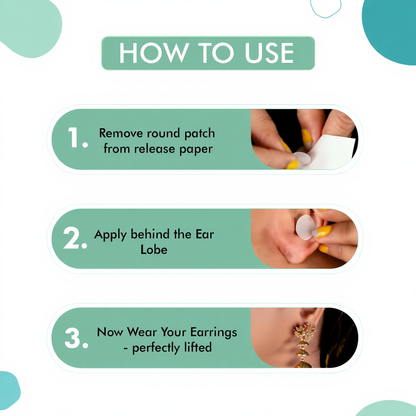 HOW TO USE

1. Remove round patch from release paper

2. Apply behind the Ear Lobe

3. Now Wear Your Earrings - perfectly lifted