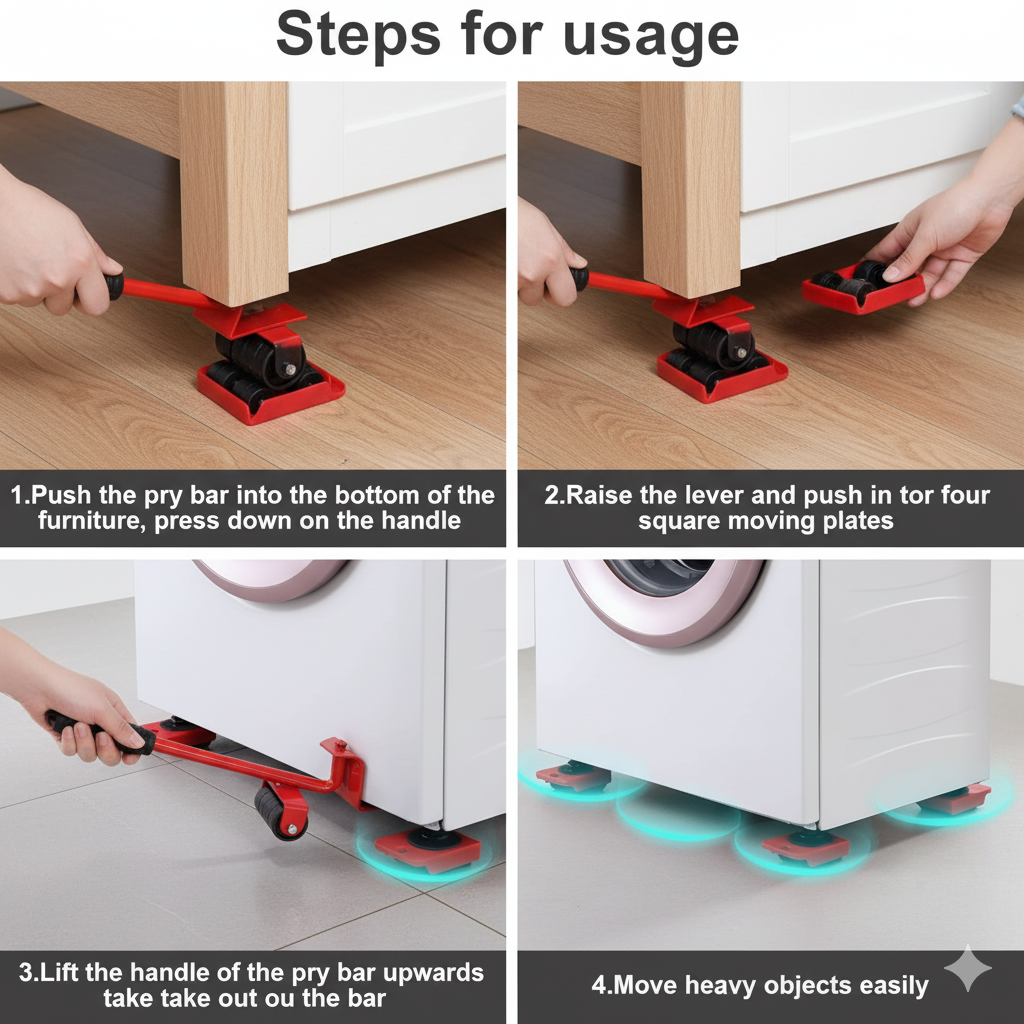 Steps for usage

1.Push the pry bar into the bottom of the furniture, press down on the handle

2.Raise the lever and push in tor four square moving plates

3.Lift the handle of the pry bar upwards take take out ou the bar

4.Move heavy objects easily