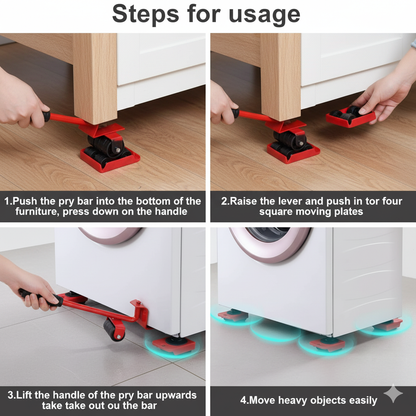 Steps for usage

1.Push the pry bar into the bottom of the furniture, press down on the handle

2.Raise the lever and push in tor four square moving plates

3.Lift the handle of the pry bar upwards take take out ou the bar

4.Move heavy objects easily