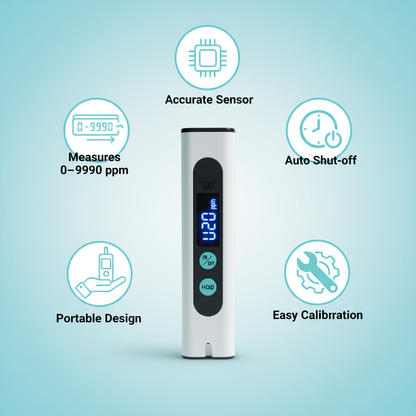 Accurate Sensor

0-9990

Measures 0–9990 ppm

Auto Shut-off

TDS

ppm

120

ON/OFF

HOLD

Portable Design

Easy Calibrration